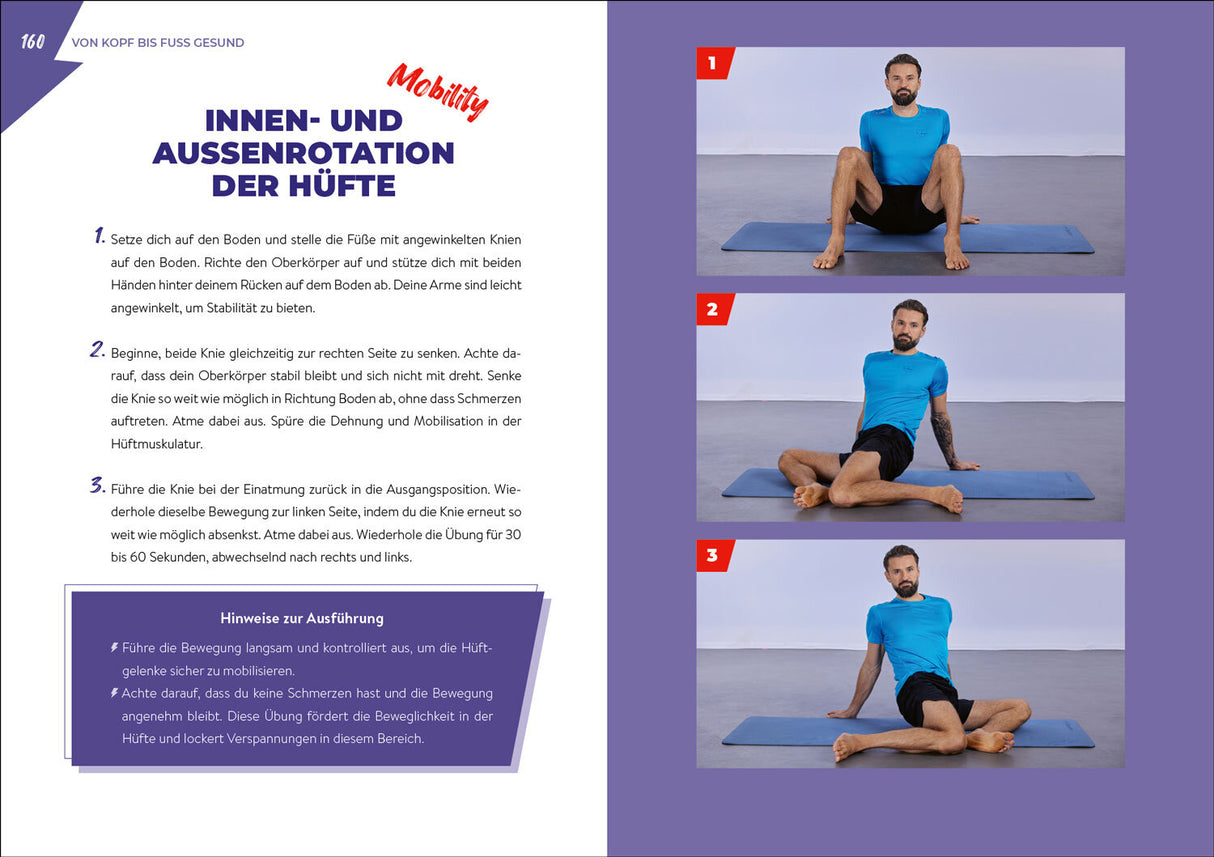 160 VON KOPF BIS FUSS GESUND

Mobility

INNEN- UND AUSSENROTATION DER HÜFTE

1. Setze dich auf den Boden und stelle die Füße mit angewinkelten Knien auf den Boden. Richte den Oberkörper auf und stütze dich mit beiden Händen hinter deinem Rücken auf dem Boden ab. Deine Arme sind leicht angewinkelt, um Stabilität zu bieten.

2. Beginne, beide Knie gleichzeitig zur rechten Seite zu senken. Achte darauf, dass dein Oberkörper stabil bleibt und sich nicht mit dreht. Senke die Knie so weit wie möglich in Richtung Boden ab, ohne dass Schmerzen auftreten. Atme dabei aus. Spüre die Dehnung und Mobilisation in der Hüftmuskulatur.

3. Führe die Knie bei der Einatmung zurück in die Ausgangsposition. Wiederhole dieselbe Bewegung zur linken Seite, indem du die Knie erneut so weit wie möglich absenkst. Atme dabei aus. Wiederhole die Übung für 30 bis 60 Sekunden, abwechselnd nach rechts und links.

Hinweise zur Ausführung

Führe die Bewegung langsam und kontrolliert aus, um die Hüftgelenke sicher zu mobilisieren.

Achte darauf, dass du keine Schmerzen hast und die Bewegung angenehm bleibt. Diese Übung fördert die Beweglichkeit in der Hüfte und lockert Verspannungen in diesem Bereich.

1

2

3