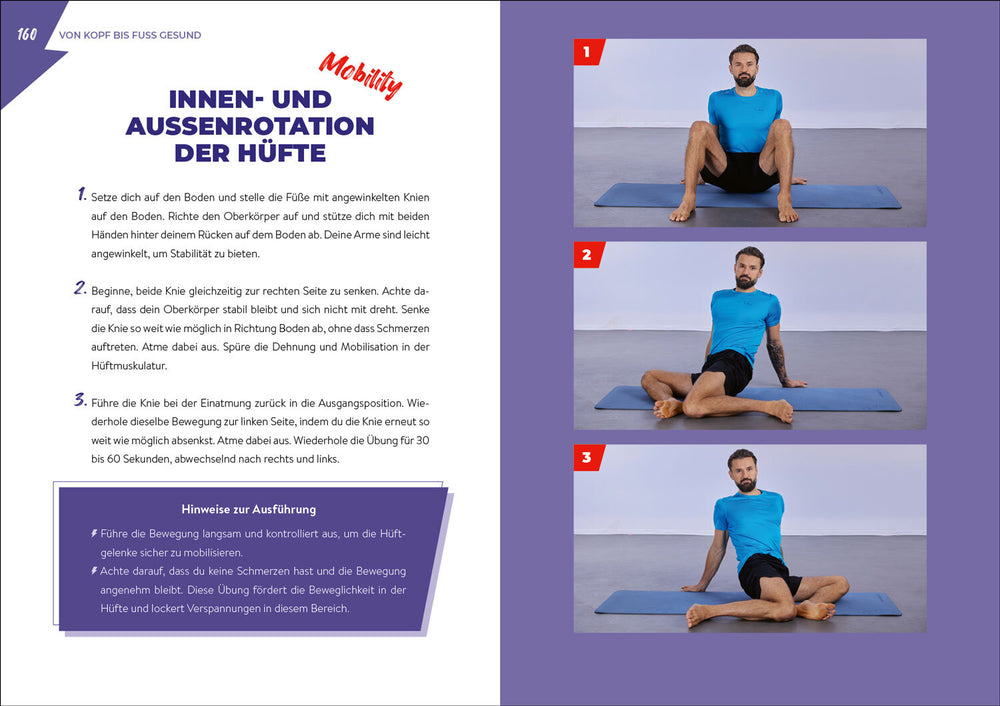 160 VON KOPF BIS FUSS GESUND

Mobility

INNEN- UND AUSSENROTATION DER HÜFTE

1. Setze dich auf den Boden und stelle die Füße mit angewinkelten Knien auf den Boden. Richte den Oberkörper auf und stütze dich mit beiden Händen hinter deinem Rücken auf dem Boden ab. Deine Arme sind leicht angewinkelt, um Stabilität zu bieten.

2. Beginne, beide Knie gleichzeitig zur rechten Seite zu senken. Achte darauf, dass dein Oberkörper stabil bleibt und sich nicht mit dreht. Senke die Knie so weit wie möglich in Richtung Boden ab, ohne dass Schmerzen auftreten. Atme dabei aus. Spüre die Dehnung und Mobilisation in der Hüftmuskulatur.

3. Führe die Knie bei der Einatmung zurück in die Ausgangsposition. Wiederhole dieselbe Bewegung zur linken Seite, indem du die Knie erneut so weit wie möglich absenkst. Atme dabei aus. Wiederhole die Übung für 30 bis 60 Sekunden, abwechselnd nach rechts und links.

Hinweise zur Ausführung

Führe die Bewegung langsam und kontrolliert aus, um die Hüftgelenke sicher zu mobilisieren.

Achte darauf, dass du keine Schmerzen hast und die Bewegung angenehm bleibt. Diese Übung fördert die Beweglichkeit in der Hüfte und lockert Verspannungen in diesem Bereich.

1

2

3